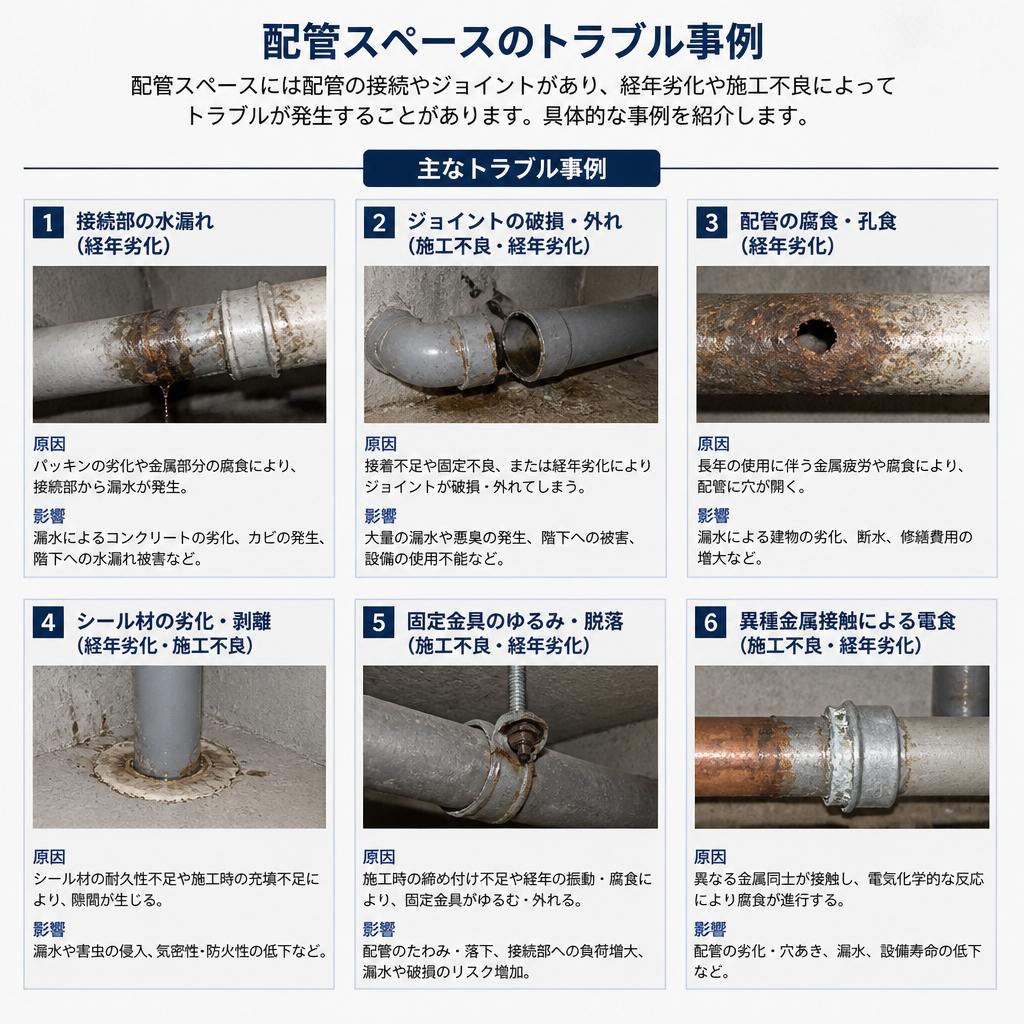 配管スペースのトラブル事例

配管スペースには配管の接続やジョイントがあり、経年劣化や施工不良によってトラブルが発生することがあります。具体的な事例を紹介します。

主なトラブル事例

1 接続部の水漏れ（経年劣化）

原因
パッキンの劣化や金属部分の腐食により、接続部から漏水が発生。

影響
漏水によるコンクリートの劣化、カビの発生、階下への水漏れ被害など。

2 ジョイントの破損・外れ（施工不良・経年劣化）

原因
接着不足や固定不良、または経年劣化によりジョイントが破損・外れてしまう。

影響
大量の漏水や悪臭の発生、階下への被害、設備の使用不能など。

3 配管の腐食・孔食（経年劣化）

原因
長年の使用に伴う金属疲労や腐食により、配管に穴が開く。

影響
漏水による建物の劣化、断水、修繕費用の増大など。

4 シール材の劣化・剥離（経年劣化・施工不良）

原因
シール材の耐久性不足や施工時の充填不足により、隙間が生じる。

影響
漏水や害虫の侵入、気密性・防火性の低下など。

5 固定金具のゆるみ・脱落（施工不良・経年劣化）

原因
施工時の締め付け不足や経年の振動・腐食により、固定金具がゆるむ・外れる。

影響
配管のたわみ・落下、接続部への負荷増大、漏水や破損のリスク増加。

6 異種金属接触による電食（施工不良・経年劣化）

原因
異なる金属同士が接触し、電気化学的な反応により腐食が進行する。

影響
配管の劣化・穴あき、漏水、設備寿命の低下など。